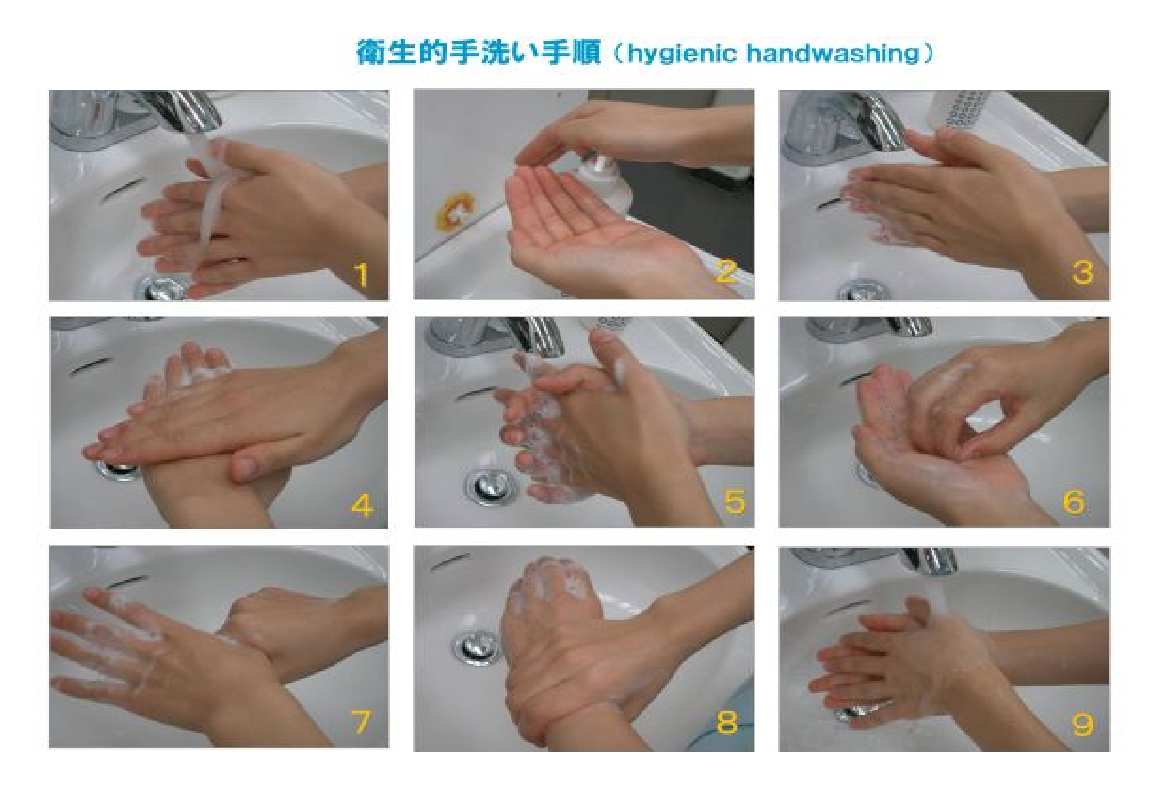 衛生的手洗い手順（hygienic handwashing）

1

2

3

4

5

6

7

8

9